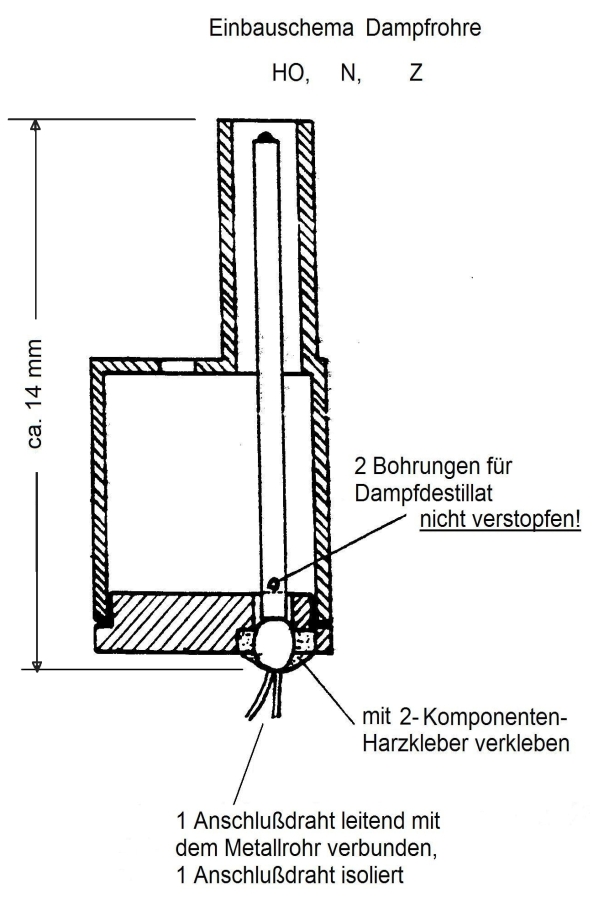 Einbauschema Dampfrohre

HO, N, Z

ca. 14 mm

2 Bohrungen für Dampfdestillat nicht verstopfen!

mit 2- Komponenten-Harzkleber verkleben

1 Anschlußdraht leitend mit dem Metallrohr verbunden,
1 Anschlußdraht isoliert